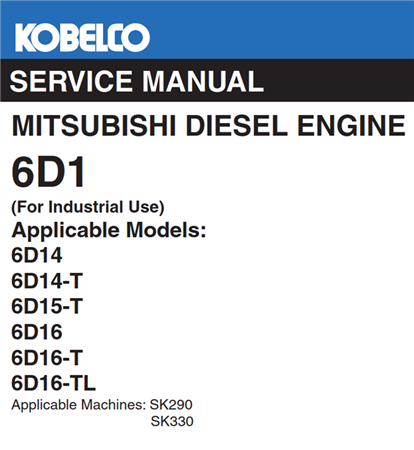 KOBELCO

SERVICE MANUAL

MITSUBISHI DIESEL ENGINE

6D1

(For Industrial Use)

Applicable Models:

6D14
6D14-T
6D15-T
6D16
6D16-T
6D16-TL

Applicable Machines: SK290
SK330