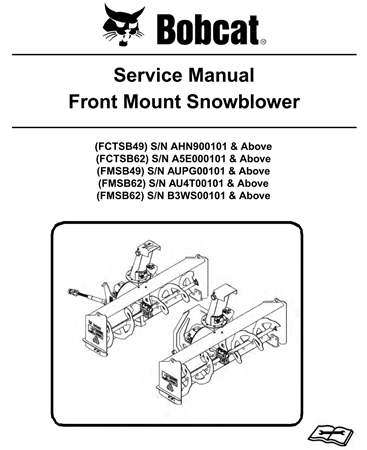 Bobcat®

Service Manual
Front Mount Snowblower

(FCTSB49) S/N AHN900101 & Above
(FCTSB62) S/N A5E000101 & Above
(FMSB49) S/N AUPG00101 & Above
(FMSB62) S/N AU4T00101 & Above
(FMSB62) S/N B3WS00101 & Above